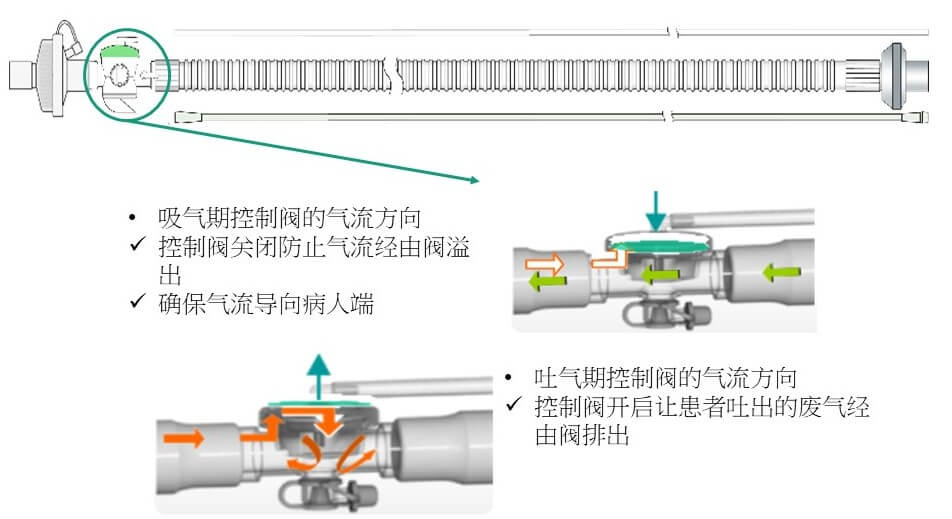 • 吸气期控制阀的气流方向
✓ 控制阀关闭防止气流经由阀溢出
✓ 确保气流导向病人端

• 吐气期控制阀的气流方向
✓ 控制阀开启让患者吐出的废气经由阀排出